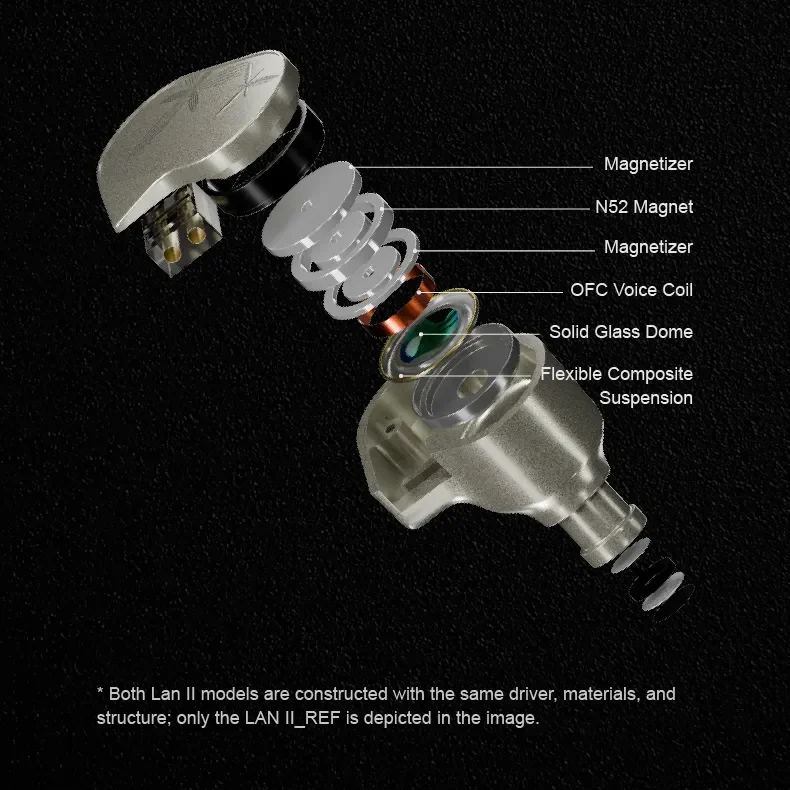 Magnetizer
N52 Magnet
Magnetizer
OFC Voice Coil
Solid Glass Dome
Flexible Composite Suspension

* Both Lan II models are constructed with the same driver, materials, and structure; only the LAN II_REF is depicted in the image.