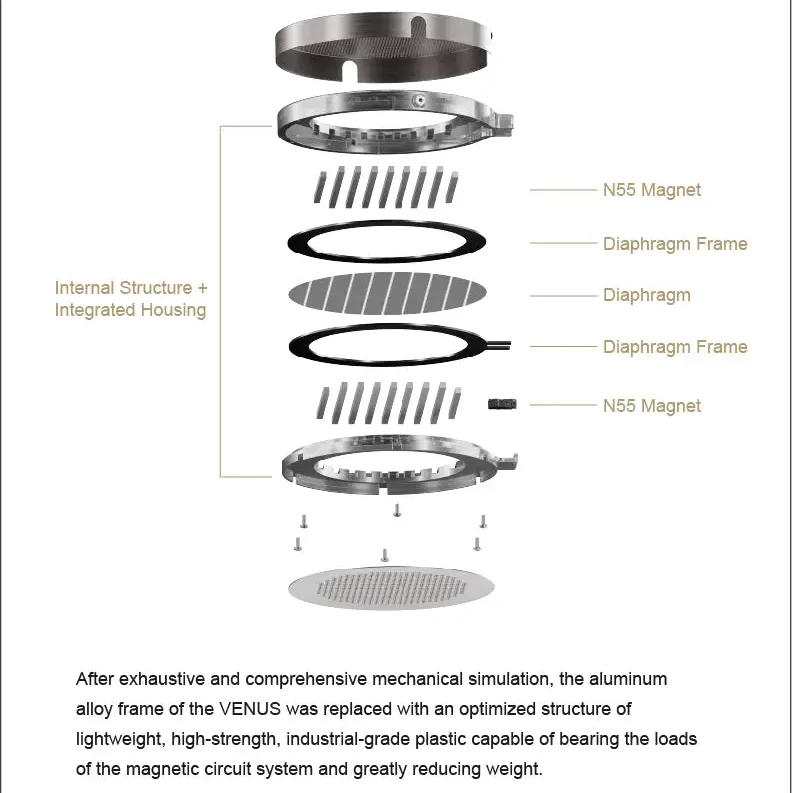 Internal Structure + Integrated Housing

N55 Magnet

Diaphragm Frame

Diaphragm

Diaphragm Frame

N55 Magnet

After exhaustive and comprehensive mechanical simulation, the aluminum alloy frame of the VENUS was replaced with an optimized structure of lightweight, high-strength, industrial-grade plastic capable of bearing the loads of the magnetic circuit system and greatly reducing weight.